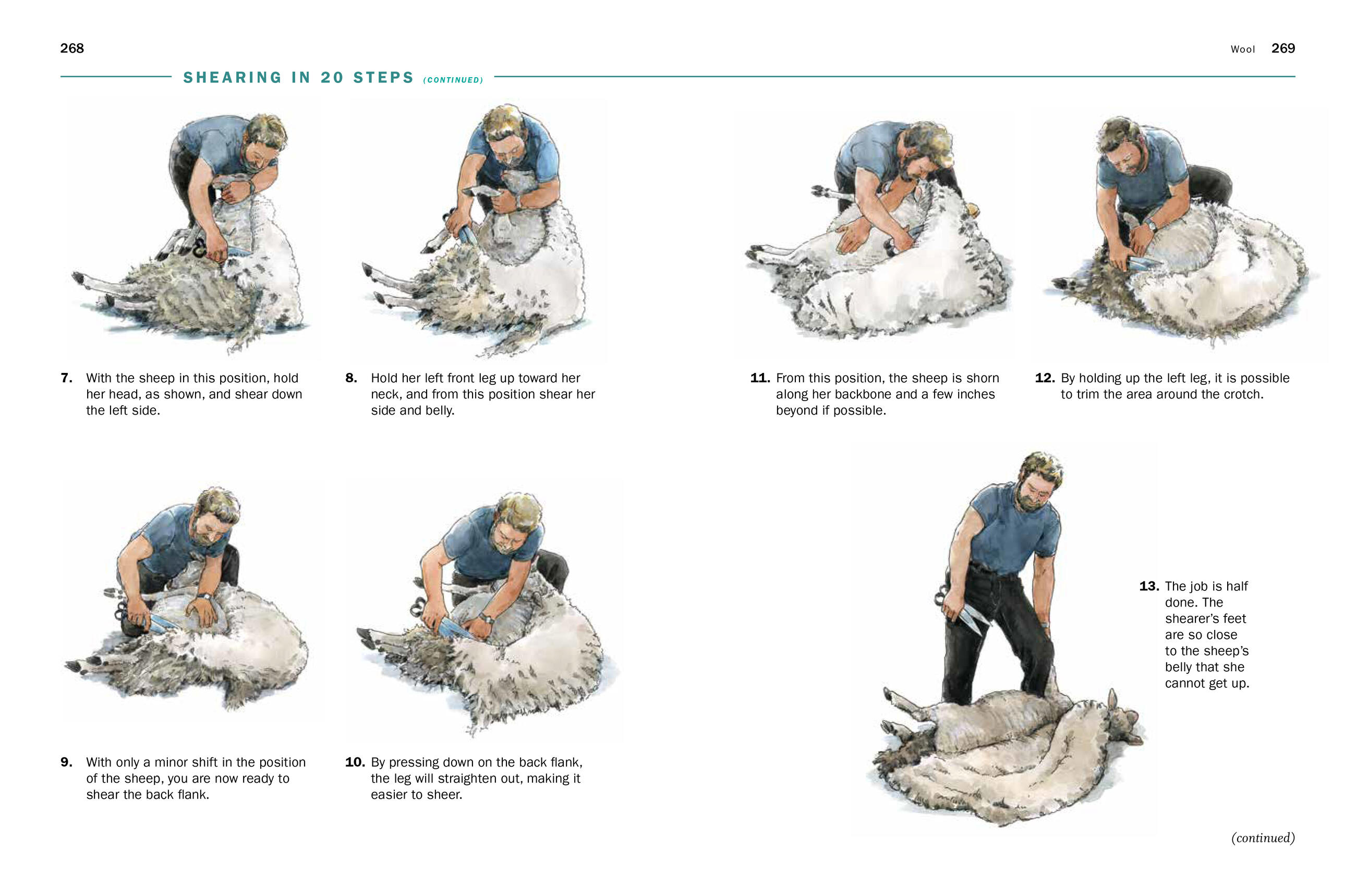 268

SHEARING IN 20 STEPS (CONTINUED)

7. With the sheep in this position, hold her head, as shown, and shear down the left side.

8. Hold her left front leg up toward her neck, and from this position shear her side and belly.

9. With only a minor shift in the position of the sheep, you are now ready to shear the back flank.

10. By pressing down on the back flank, the leg will straighten out, making it easier to sheer.

Wool 269

11. From this position, the sheep is shorn along her backbone and a few inches beyond if possible.

12. By holding up the left leg, it is possible to trim the area around the crotch.

13. The job is half done. The shearer's feet are so close to the sheep's belly that she cannot get up.

(continued)