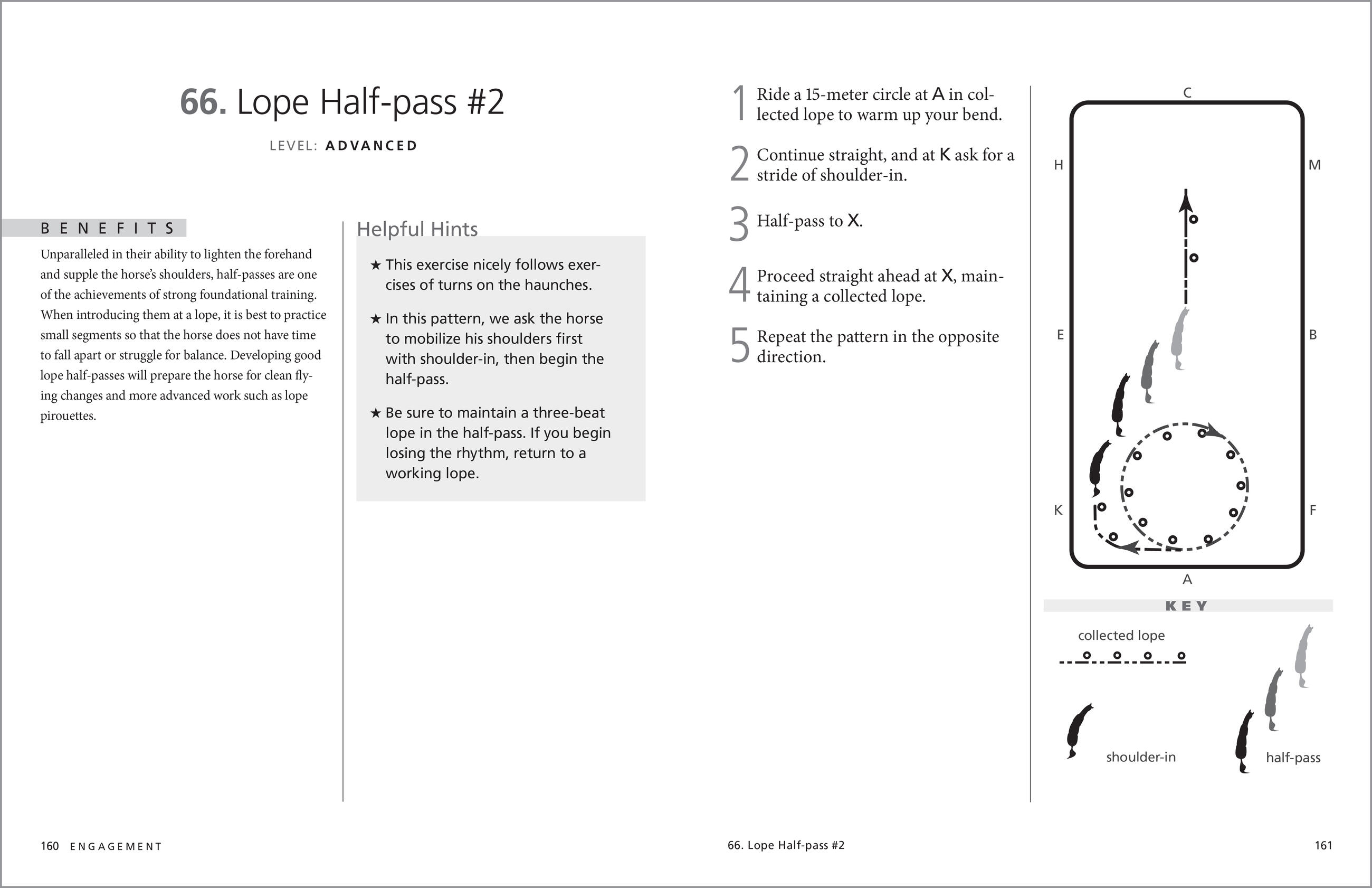 66. Lope Half-pass #2

LEVEL: ADVANCED

BENEFITS

Unparalleled in their ability to lighten the forehand and supple the horse's shoulders, half-passes are one of the achievements of strong foundational training. When introducing them at a lope, it is best to practice small segments so that the horse does not have time to fall apart or struggle for balance. Developing good lope half-passes will prepare the horse for clean flying changes and more advanced work such as lope pirouettes.

Helpful Hints

★ This exercise nicely follows exercises of turns on the haunches.

★ In this pattern, we ask the horse to mobilize his shoulders first with shoulder-in, then begin the half-pass.

★ Be sure to maintain a three-beat lope in the half-pass. If you begin losing the rhythm, return to a working lope.

1 Ride a 15-meter circle at A in collected lope to warm up your bend.

2 Continue straight, and at K ask for a stride of shoulder-in.

3 Half-pass to X.

4 Proceed straight ahead at X, maintaining a collected lope.

5 Repeat the pattern in the opposite direction.

C
H
M
E
B
K
F
A

KEY

collected lope

shoulder-in

half-pass

160 ENGAGEMENT

66. Lope Half-pass #2

161