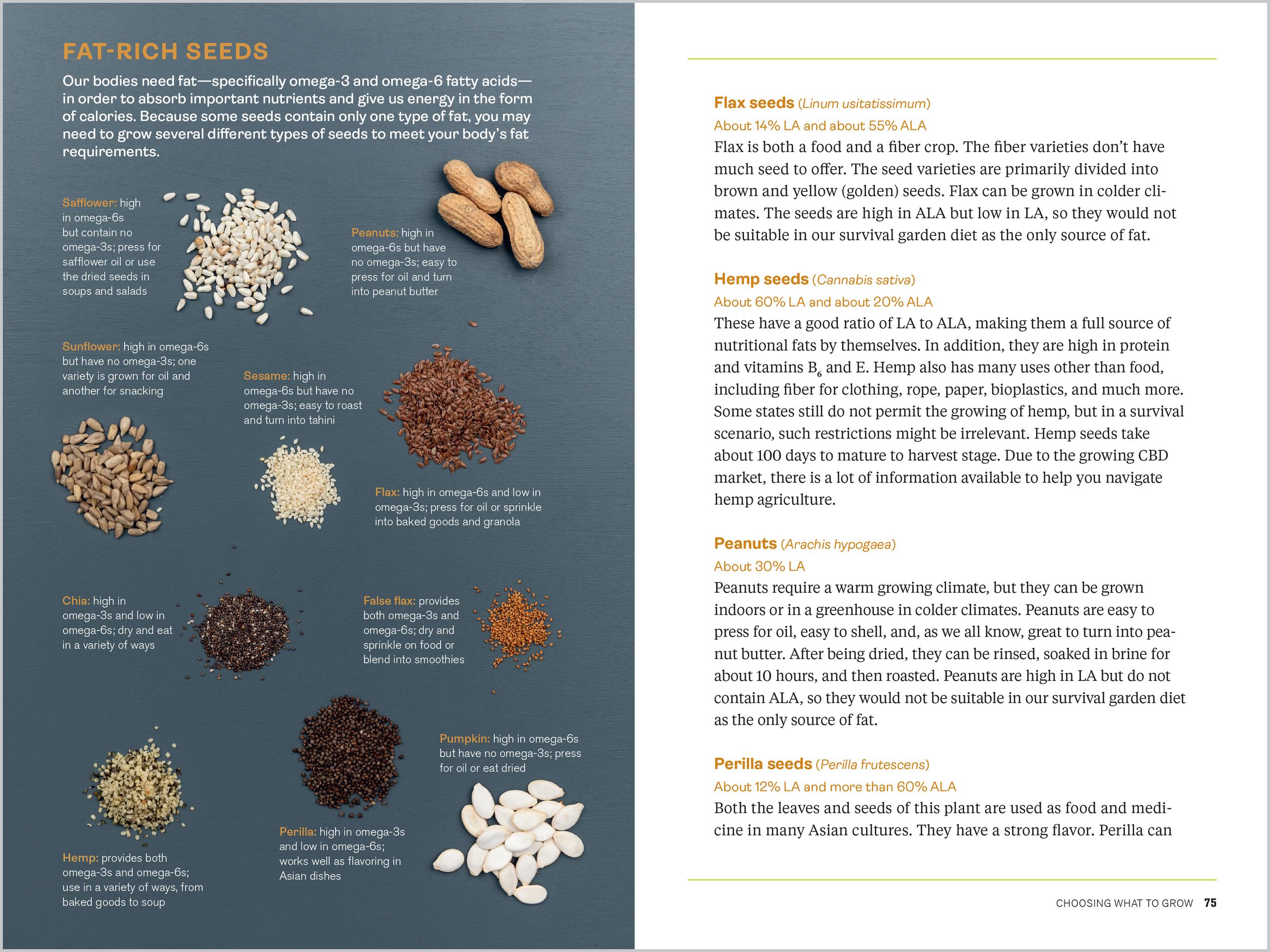 FAT-RICH SEEDS

Our bodies need fat—specifically omega-3 and omega-6 fatty acids—in order to absorb important nutrients and give us energy in the form of calories. Because some seeds contain only one type of fat, you may need to grow several different types of seeds to meet your body's fat requirements.

Safflower: high in omega-6s but contain no omega-3s; press for safflower oil or use the dried seeds in soups and salads

Peanuts: high in omega-6s but have no omega-3s; easy to press for oil and turn into peanut butter

Sunflower: high in omega-6s but have no omega-3s; one variety is grown for oil and another for snacking

Sesame: high in omega-6s but have no omega-3s; easy to roast and turn into tahini

Flax: high in omega-6s and low in omega-3s; press for oil or sprinkle into baked goods and granola

Chia: high in omega-3s and low in omega-6s; dry and eat in a variety of ways

False flax: provides both omega-3s and omega-6s; dry and sprinkle on food or blend into smoothies

Pumpkin: high in omega-6s but have no omega-3s; press for oil or eat dried

Perilla: high in omega-3s and low in omega-6s; works well as flavoring in Asian dishes

Hemp: provides both omega-3s and omega-6s; use in a variety of ways, from baked goods to soup

Flax seeds (Linum usitatissimum)
About 14% LA and about 55% ALA
Flax is both a food and a fiber crop. The fiber varieties don't have much seed to offer. The seed varieties are primarily divided into brown and yellow (golden) seeds. Flax can be grown in colder climates. The seeds are high in ALA but low in LA, so they would not be suitable in our survival garden diet as the only source of fat.

Hemp seeds (Cannabis sativa)
About 60% LA and about 20% ALA
These have a good ratio of LA to ALA, making them a full source of nutritional fats by themselves. In addition, they are high in protein and vitamins $B_6$ and E. Hemp also has many uses other than food, including fiber for clothing, rope, paper, bioplastics, and much more. Some states still do not permit the growing of hemp, but in a survival scenario, such restrictions might be irrelevant. Hemp seeds take about 100 days to mature to harvest stage. Due to the growing CBD market, there is a lot of information available to help you navigate hemp agriculture.

Peanuts (Arachis hypogaea)
About 30% LA
Peanuts require a warm growing climate, but they can be grown indoors or in a greenhouse in colder climates. Peanuts are easy to press for oil, easy to shell, and, as we all know, great to turn into peanut butter. After being dried, they can be rinsed, soaked in brine for about 10 hours, and then roasted. Peanuts are high in LA but do not contain ALA, so they would not be suitable in our survival garden diet as the only source of fat.

Perilla seeds (Perilla frutescens)
About 12% LA and more than 60% ALA
Both the leaves and seeds of this plant are used as food and medicine in many Asian cultures. They have a strong flavor. Perilla can

CHOOSING WHAT TO GROW 75