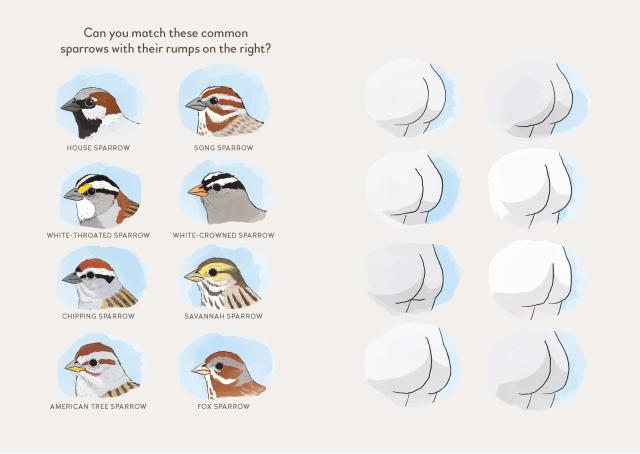 Can you match these common sparrows with their rumps on the right?

HOUSE SPARROW

SONG SPARROW

WHITE-THROATED SPARROW

WHITE-CROWNED SPARROW

CHIPPING SPARROW

SAVANNAH SPARROW

AMERICAN TREE SPARROW

FOX SPARROW