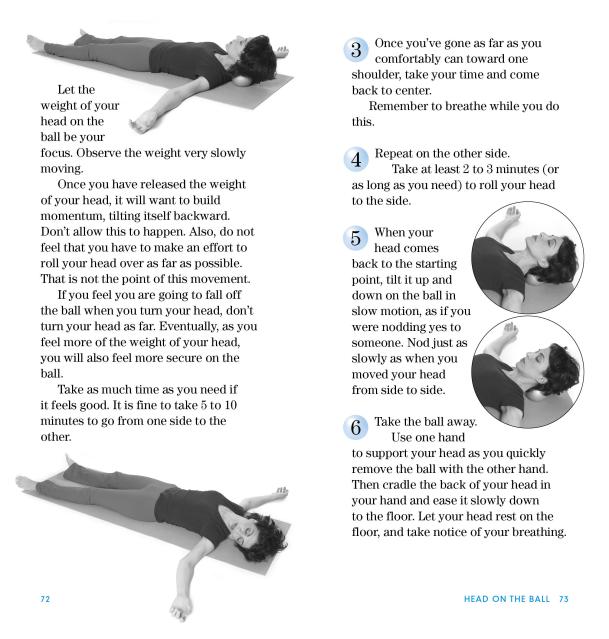 Let the weight of your head on the ball be your focus. Observe the weight very slowly moving.

Once you have released the weight of your head, it will want to build momentum, tilting itself backward. Don't allow this to happen. Also, do not feel that you have to make an effort to roll your head over as far as possible. That is not the point of this movement.

If you feel you are going to fall off the ball when you turn your head, don't turn your head as far. Eventually, as you feel more of the weight of your head, you will also feel more secure on the ball.

Take as much time as you need if it feels good. It is fine to take 5 to 10 minutes to go from one side to the other.

72

3 Once you've gone as far as you comfortably can toward one shoulder, take your time and come back to center.

Remember to breathe while you do this.

4 Repeat on the other side.

Take at least 2 to 3 minutes (or as long as you need) to roll your head to the side.

5 When your head comes back to the starting point, tilt it up and down on the ball in slow motion, as if you were nodding yes to someone. Nod just as slowly as when you moved your head from side to side.

6 Take the ball away.

Use one hand to support your head as you quickly remove the ball with the other hand. Then cradle the back of your head in your hand and ease it slowly down to the floor. Let your head rest on the floor, and take notice of your breathing.

HEAD ON THE BALL 73